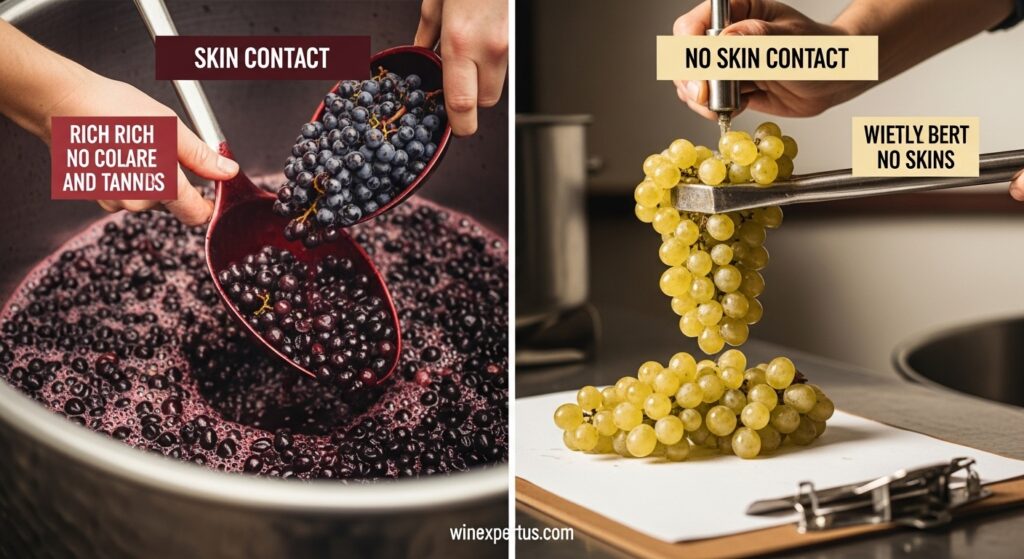 SKIN CONTACT

RICH RICH
NO COLARE
AND TANNDS

NO SKIN CONTACT

WIETLY BERT
NO SKINS

winexpertus.com